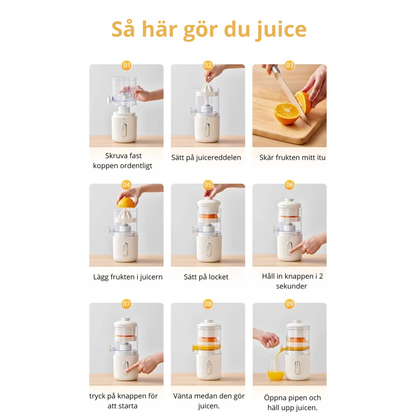 Så här gör du juice

01
Skruva fast koppen ordentligt

02
Sätt på juicereddelen

03
Skär frukten mitt itu

04
Lägg frukten i juicern

05
Sätt på locket

06
Håll in knappen i 2 sekunder

07
tryck på knappen för att starta

08
Vänta medan den gör juicen.

09
Öppna pipen och häll upp juicen.