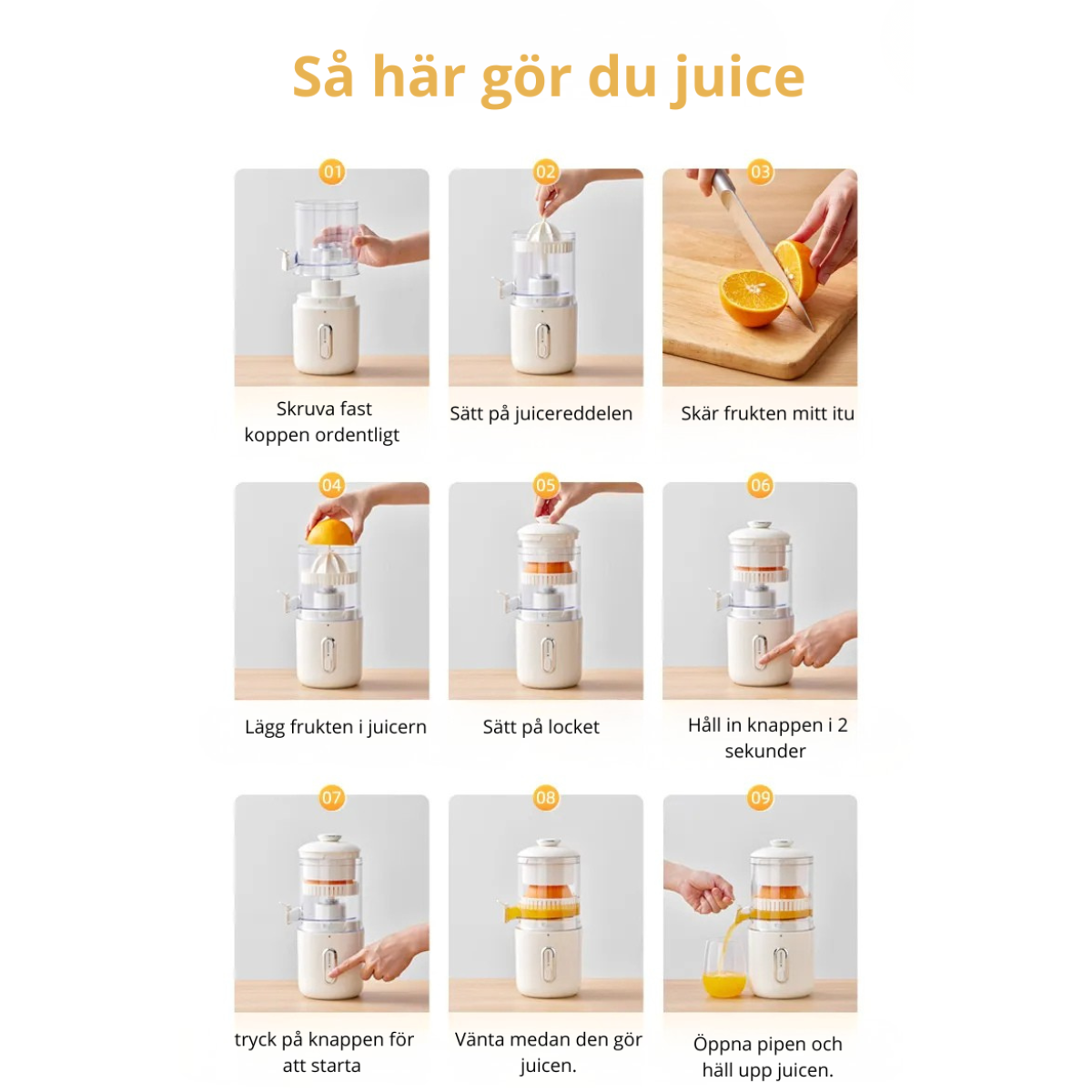 Så här gör du juice

01
Skruva fast koppen ordentligt

02
Sätt på juicereddelen

03
Skär frukten mitt itu

04
Lägg frukten i juicern

05
Sätt på locket

06
Håll in knappen i 2 sekunder

07
tryck på knappen för att starta

08
Vänta medan den gör juicen.

09
Öppna pipen och häll upp juicen.